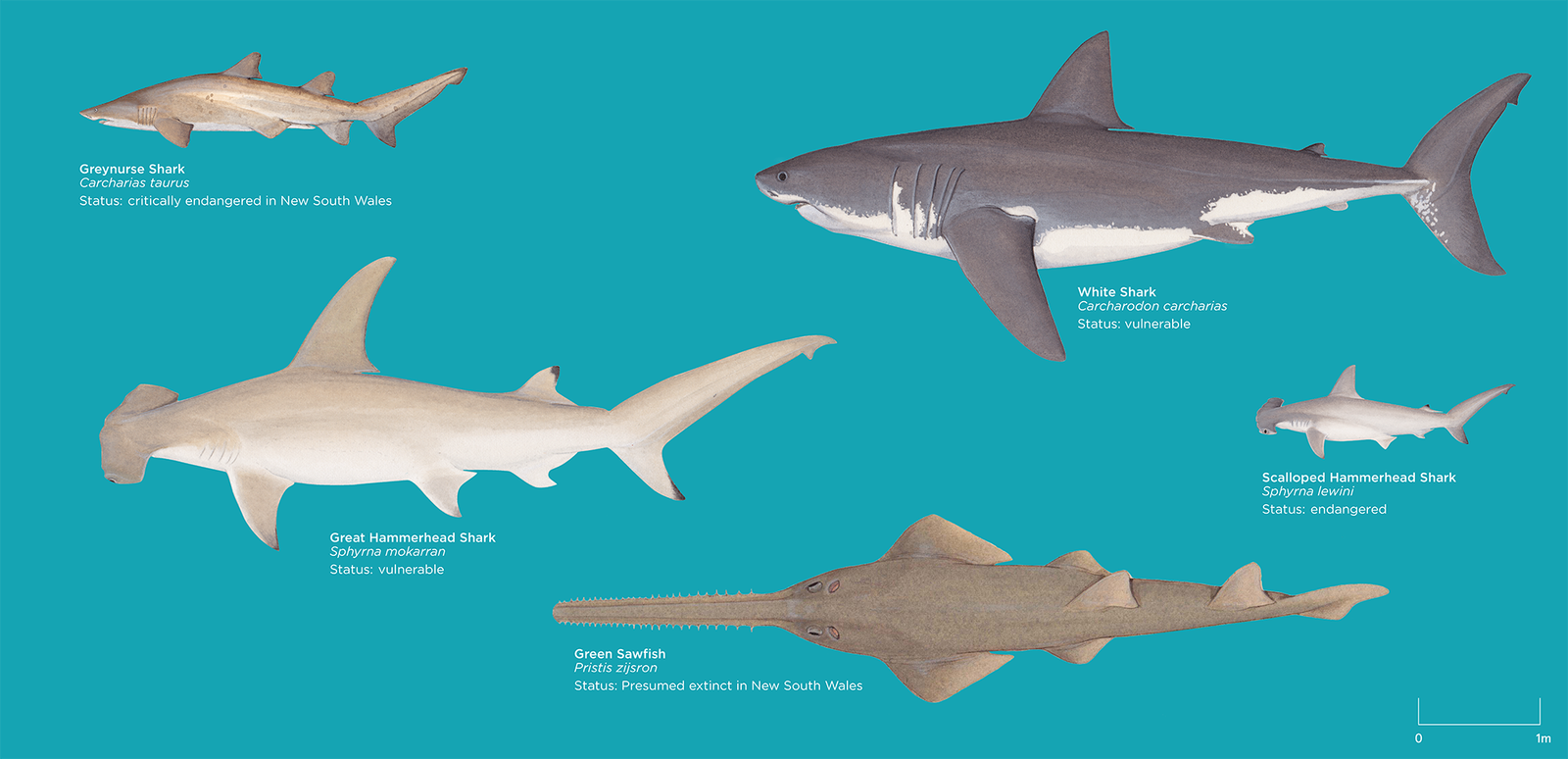 Greynurse Shark
Carcharias taurus
Status: critically endangered in New South Wales

White Shark
Carcharodon carcharias
Status: vulnerable

Great Hammerhead Shark
Sphyrna mokarran
Status: vulnerable

Scalloped Hammerhead Shark
Sphyrna lewini
Status: endangered

Green Sawfish
Pristis zijsron
Status: Presumed extinct in New South Wales

0
1m