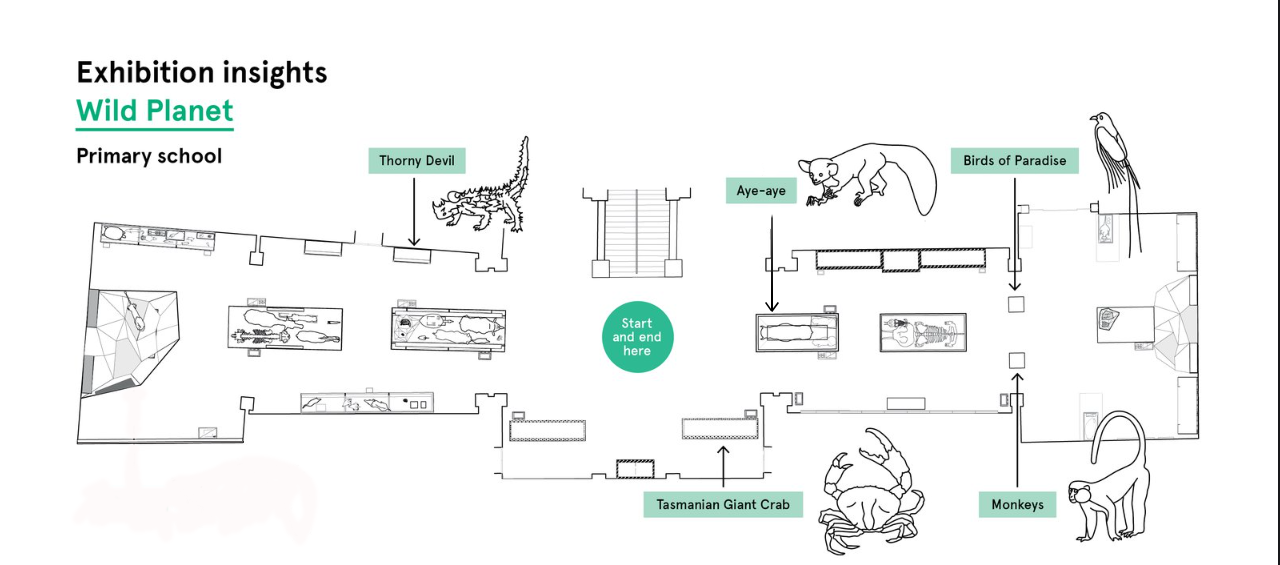 Exhibition insights
Wild Planet
Primary school

Thorny Devil

Aye-aye

Birds of Paradise

Start and end here

Tasmanian Giant Crab

Monkeys